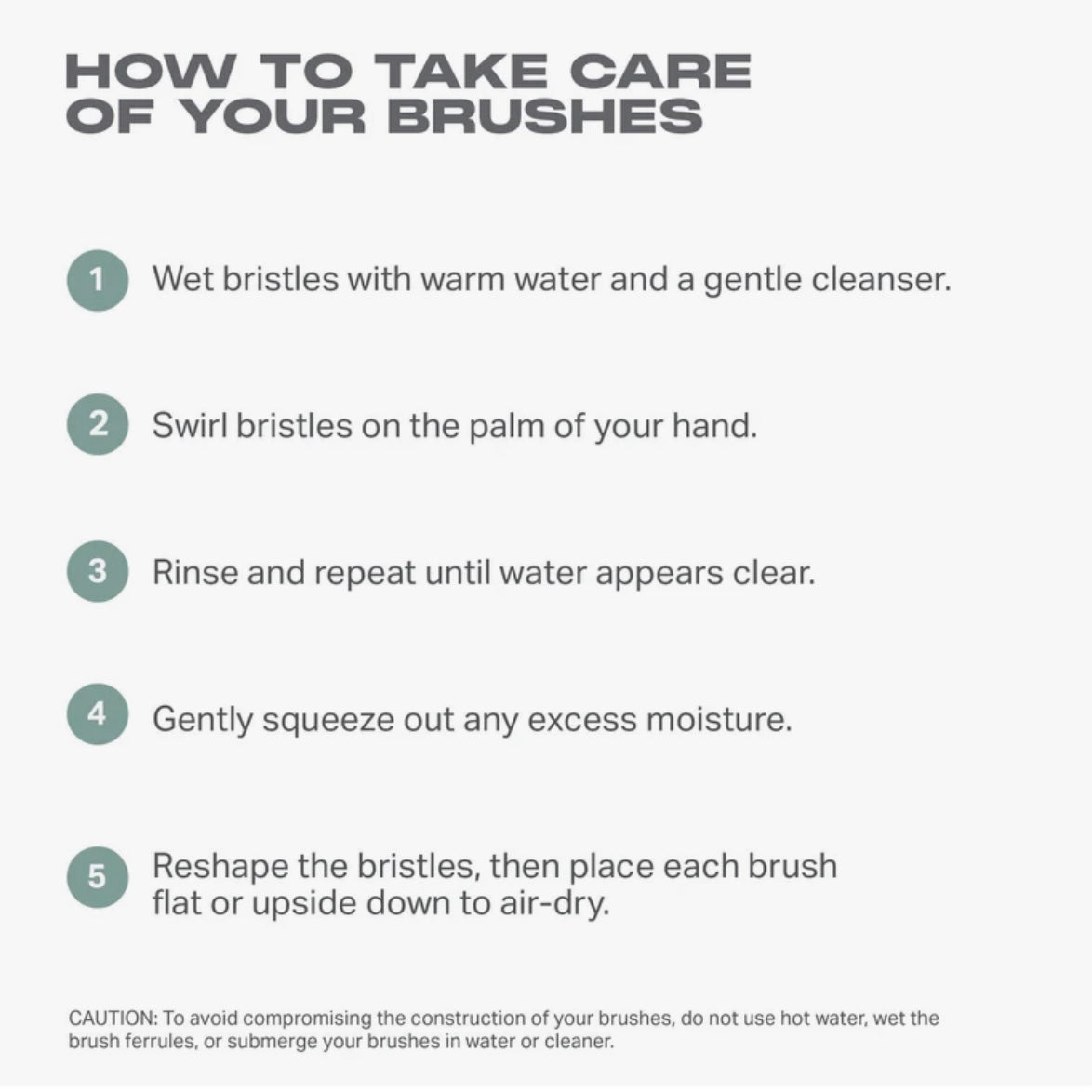 HOW TO TAKE CARE OF YOUR BRUSHES

1 Wet bristles with warm water and a gentle cleanser.

2 Swirl bristles on the palm of your hand.

3 Rinse and repeat until water appears clear.

4 Gently squeeze out any excess moisture.

5 Reshape the bristles, then place each brush flat or upside down to air-dry.

CAUTION: To avoid compromising the construction of your brushes, do not use hot water, wet the brush ferrules, or submerge your brushes in water or cleaner.