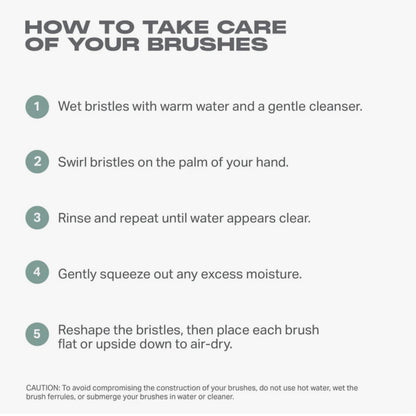 HOW TO TAKE CARE OF YOUR BRUSHES

1 Wet bristles with warm water and a gentle cleanser.

2 Swirl bristles on the palm of your hand.

3 Rinse and repeat until water appears clear.

4 Gently squeeze out any excess moisture.

5 Reshape the bristles, then place each brush flat or upside down to air-dry.

CAUTION: To avoid compromising the construction of your brushes, do not use hot water, wet the brush ferrules, or submerge your brushes in water or cleaner.