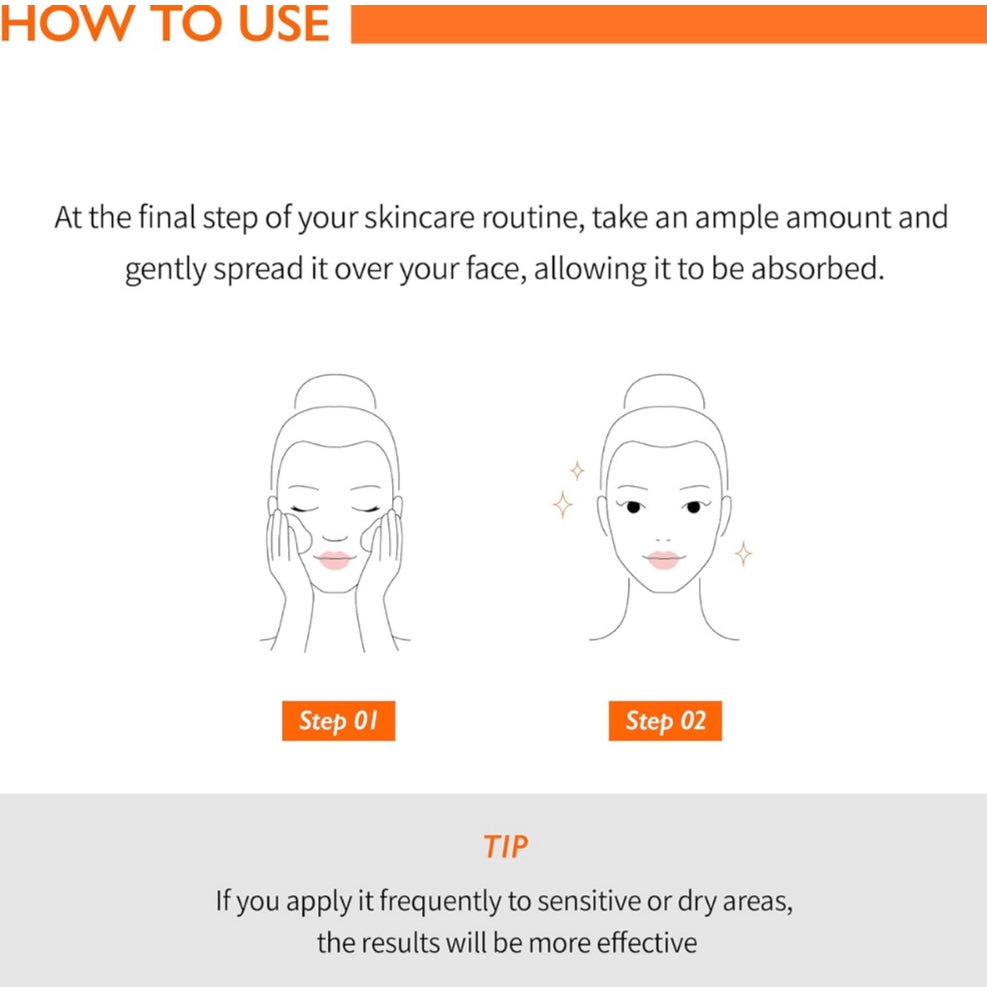 HOW TO USE

At the final step of your skincare routine, take an ample amount and gently spread it over your face, allowing it to be absorbed.

Step 01

Step 02

TIP

If you apply it frequently to sensitive or dry areas, the results will be more effective