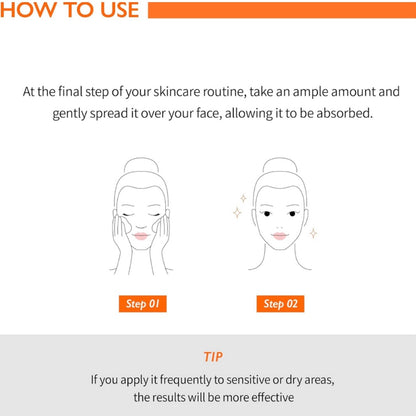 HOW TO USE

At the final step of your skincare routine, take an ample amount and gently spread it over your face, allowing it to be absorbed.

Step 01

Step 02

TIP

If you apply it frequently to sensitive or dry areas, the results will be more effective